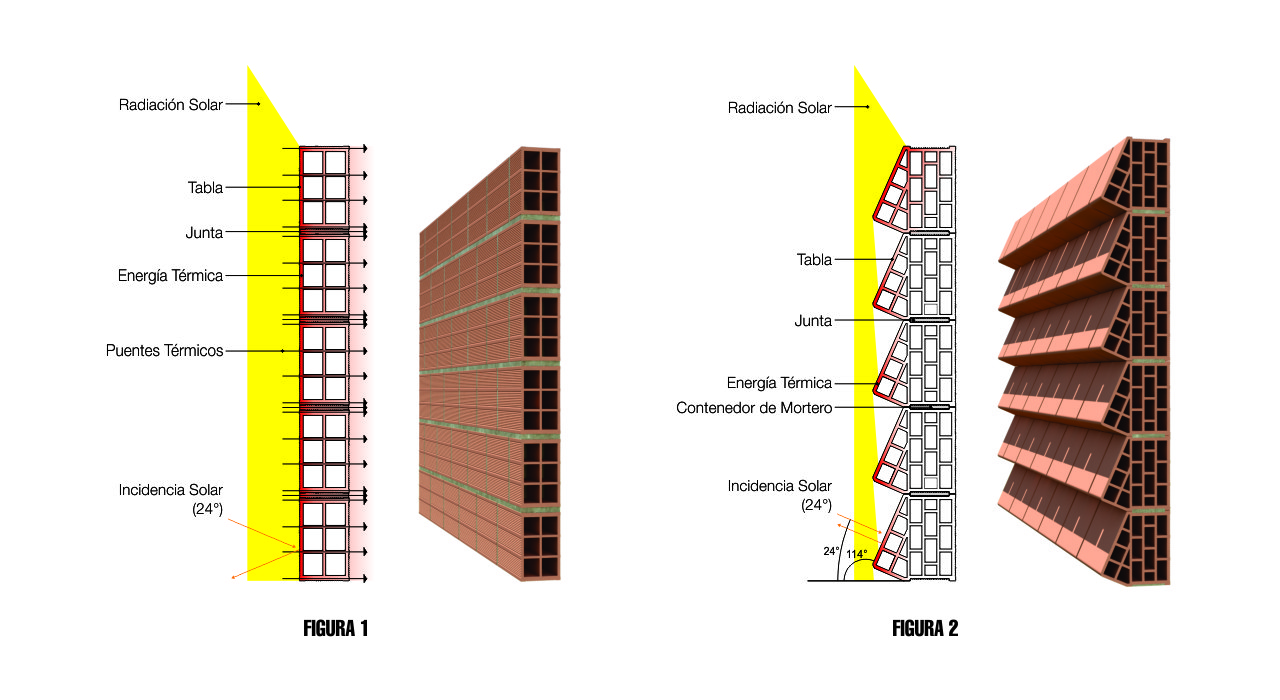 Radiación Solar

Tabla

Junta

Energía Térmica

Puentes Térmicos

Incidencia Solar (24°)

FIGURA 1

Radiación Solar

Tabla

Junta

Energía Térmica

Contenedor de Mortero

Incidencia Solar (24°)

24°

114°

FIGURA 2