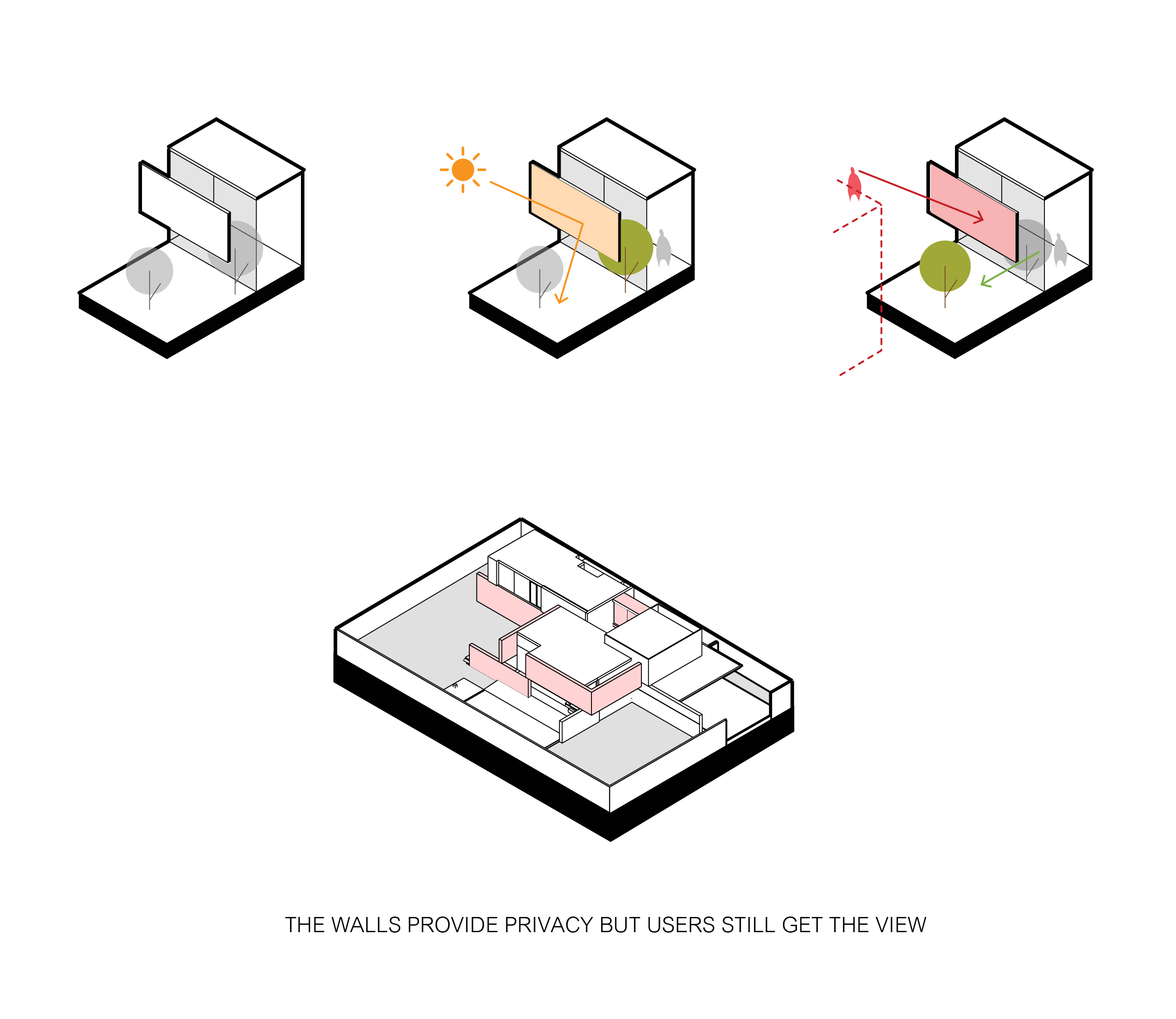 THE WALLS PROVIDE PRIVACY BUT USERS STILL GET THE VIEW