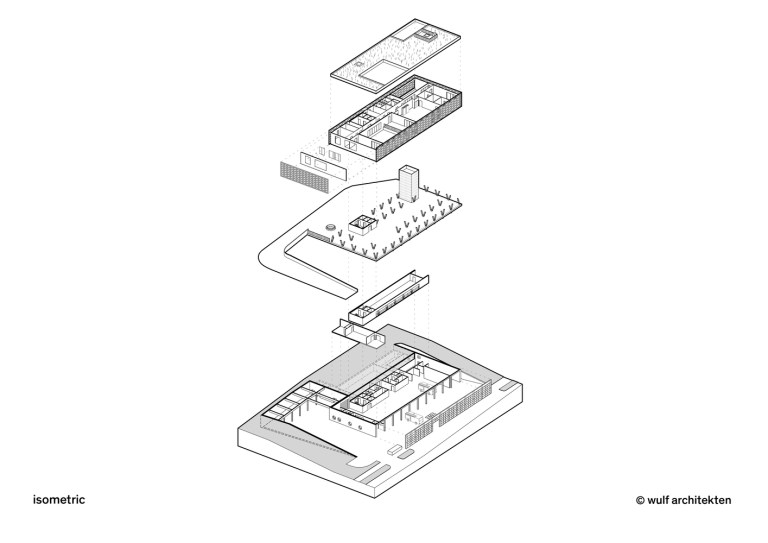 isometric

© wulf architekten