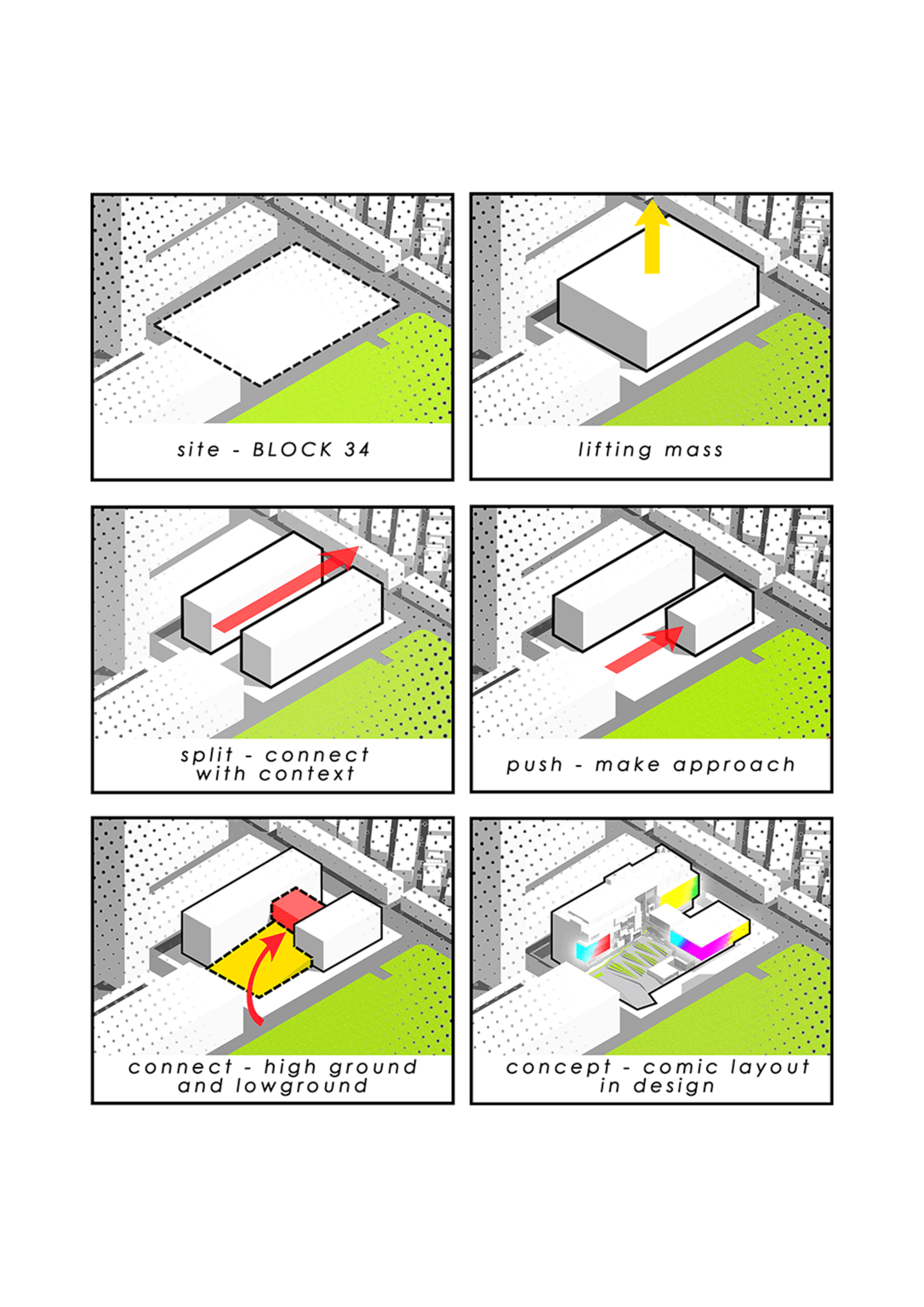 site - BLOCK 34

lifting mass

split - connect with context

push - make approach

connect - high ground and lowground

concept - comic layout in design